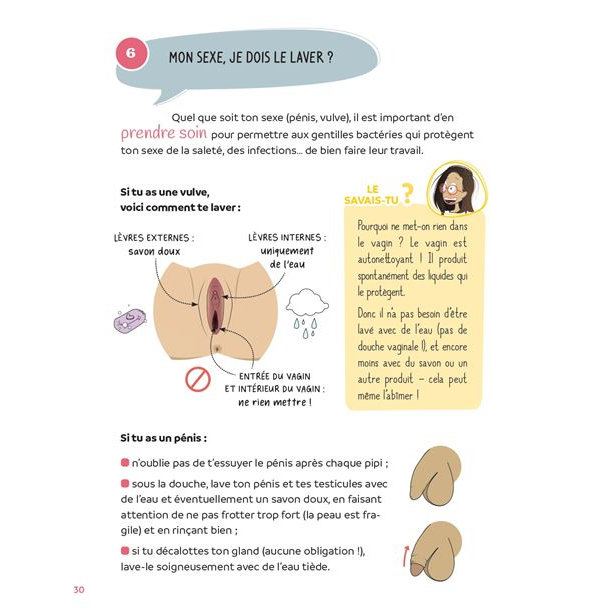 6 MON SEXE, JE DOIS LE LAVER ?

Quel que soit ton sexe (pénis, vulve), il est important d'en prendre soin pour permettre aux gentilles bactéries qui protègent ton sexe de la saleté, des infections... de bien faire leur travail.

Si tu as une vulve, voici comment te laver :

LÈVRES EXTERNES : savon doux

LÈVRES INTERNES : uniquement de l'eau

ENTRÉE DU VAGIN ET INTÉRIEUR DU VAGIN : ne rien mettre !

LE SAVAIS-TU ?

Pourquoi ne met-on rien dans le vagin ? Le vagin est autonettoyant ! Il produit spontanément des liquides qui le protègent.

Donc il n'a pas besoin d'être lavé avec de l'eau (pas de douche vaginale !), et encore moins avec du savon ou un autre produit – cela peut même l'abîmer !

Si tu as un pénis :

n'oublie pas de t'essuyer le pénis après chaque pipi ;

sous la douche, lave ton pénis et tes testicules avec de l'eau et éventuellement un savon doux, en faisant attention de ne pas frotter trop fort (la peau est fragile) et en rinçant bien ;

si tu décalottes ton gland (aucune obligation !), lave-le soigneusement avec de l'eau tiède.

30